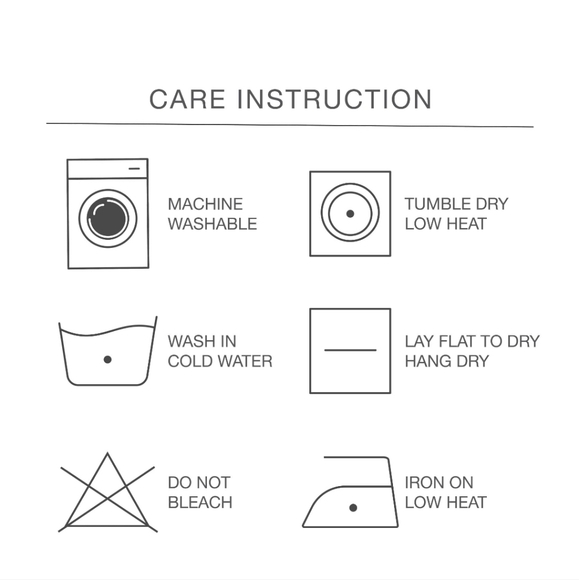 CARE INSTRUCTION

MACHINE WASHABLE

TUMBLE DRY LOW HEAT

WASH IN COLD WATER

LAY FLAT TO DRY HANG DRY

DO NOT BLEACH

IRON ON LOW HEAT